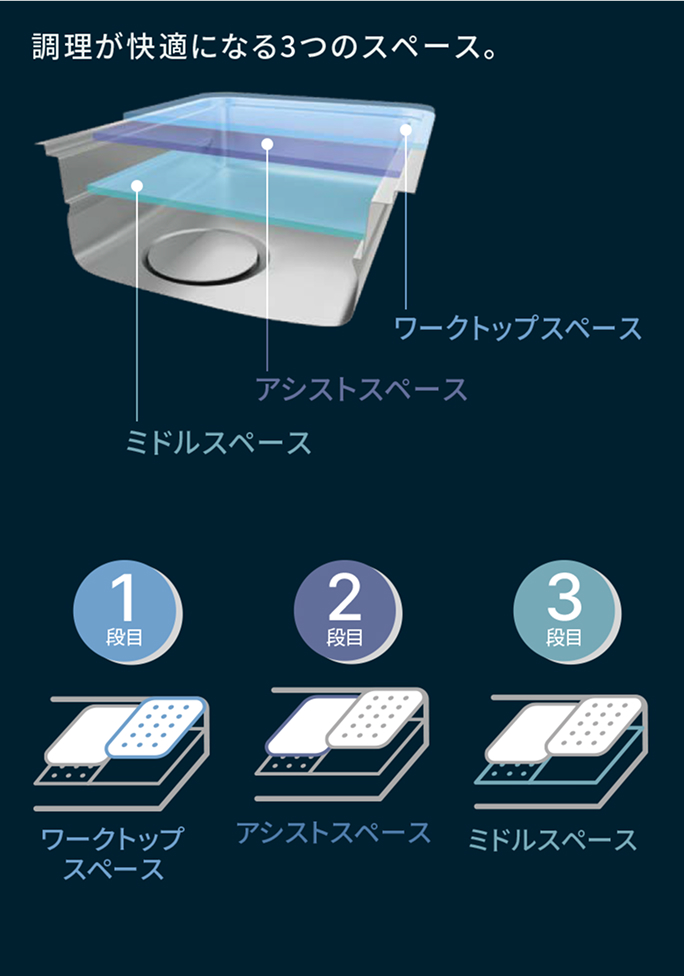 調理が快適になる3つのスペース。

ワークトップスペース

アシストスペース

ミドルスペース

1
段目

2
段目

3
段目

ワークトップスペース

アシストスペース

ミドルスペース